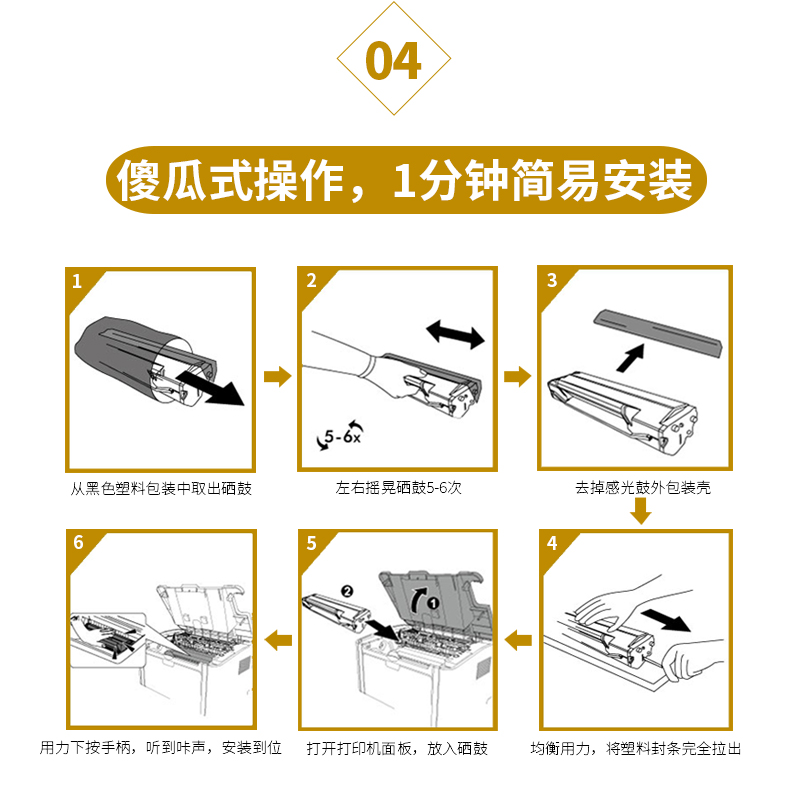 04

傻瓜式操作，1分钟简易安装

1

从黑色塑料包装中取出硒鼓

2

5-6x

左右摇晃硒鼓5-6次

3

去掉感光鼓外包装壳

4

均衡用力，将塑料封条完全拉出

5

❷

❶

打开打印机面板，放入硒鼓

6

用力下按手柄，听到咔声，安装到位