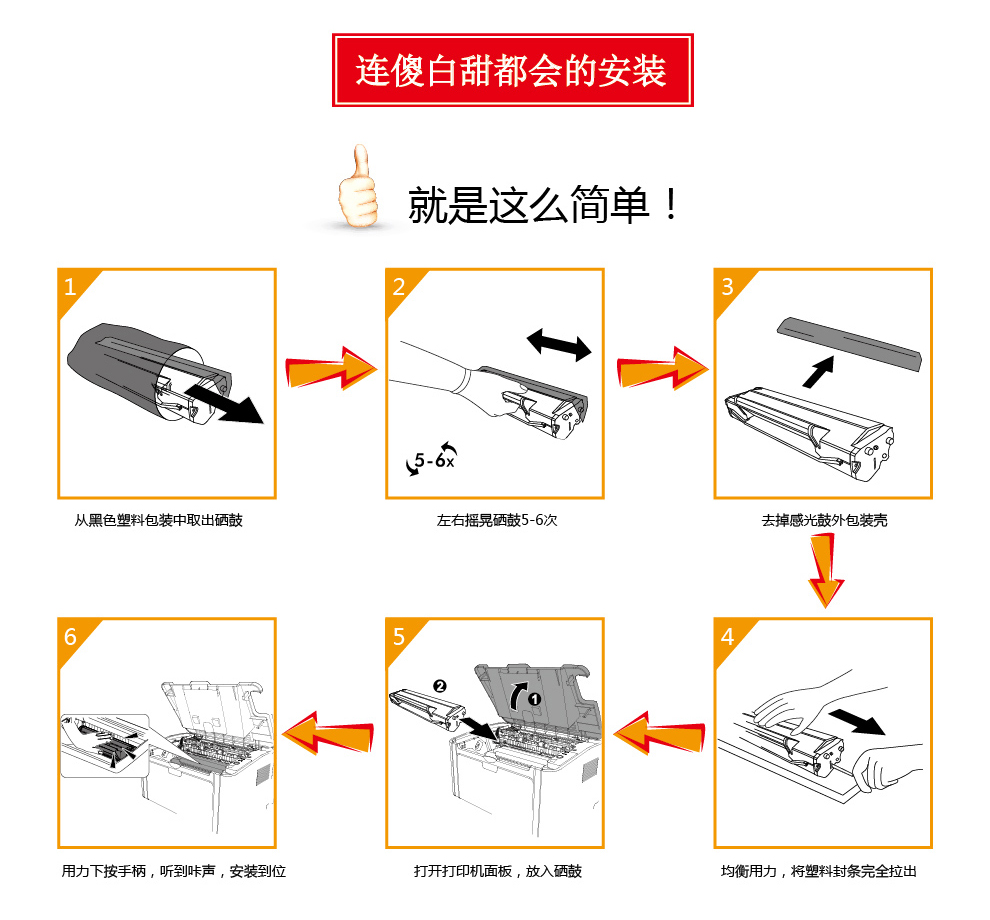 连傻白甜都会的安装

就是这么简单！

1

从黑色塑料包装中取出硒鼓

2

5-6x

左右摇晃硒鼓5-6次

3

去掉感光鼓外包装壳

4

均衡用力，将塑料封条完全拉出

5

❷ ❶

打开打印机面板，放入硒鼓

6

用力下按手柄，听到咔声，安装到位